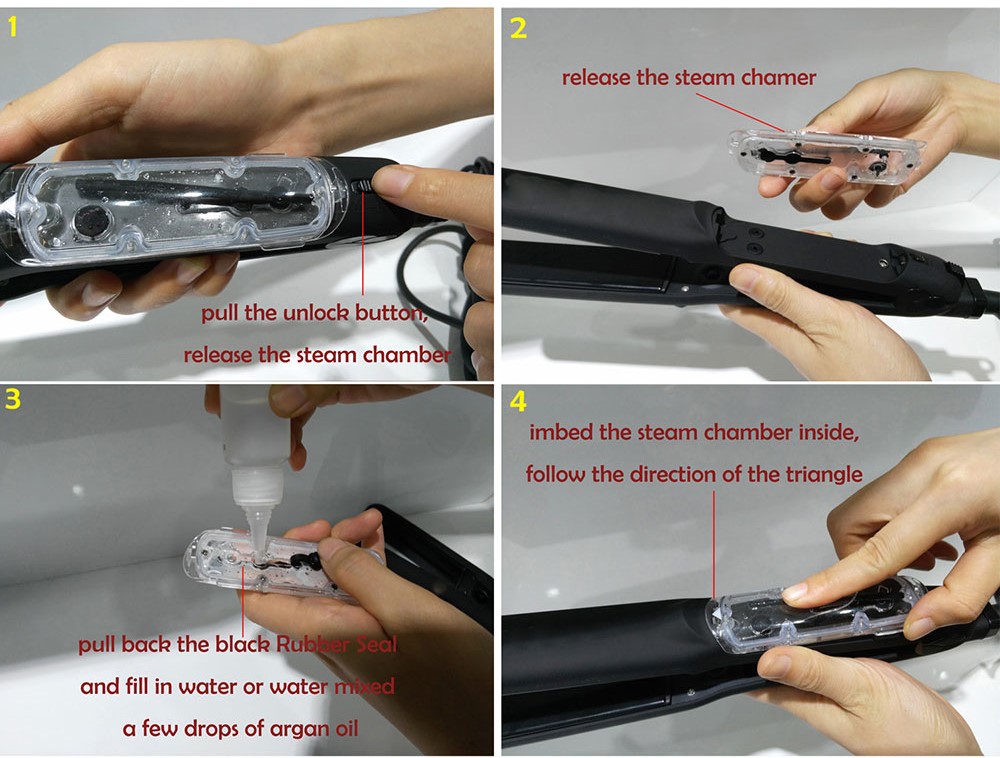 1

pull the unlock button, release the steam chamber

2

release the steam chamer

3

pull back the black Rubber Seal and fill in water or water mixed a few drops of argan oil

4

imbed the steam chamber inside, follow the direction of the triangle