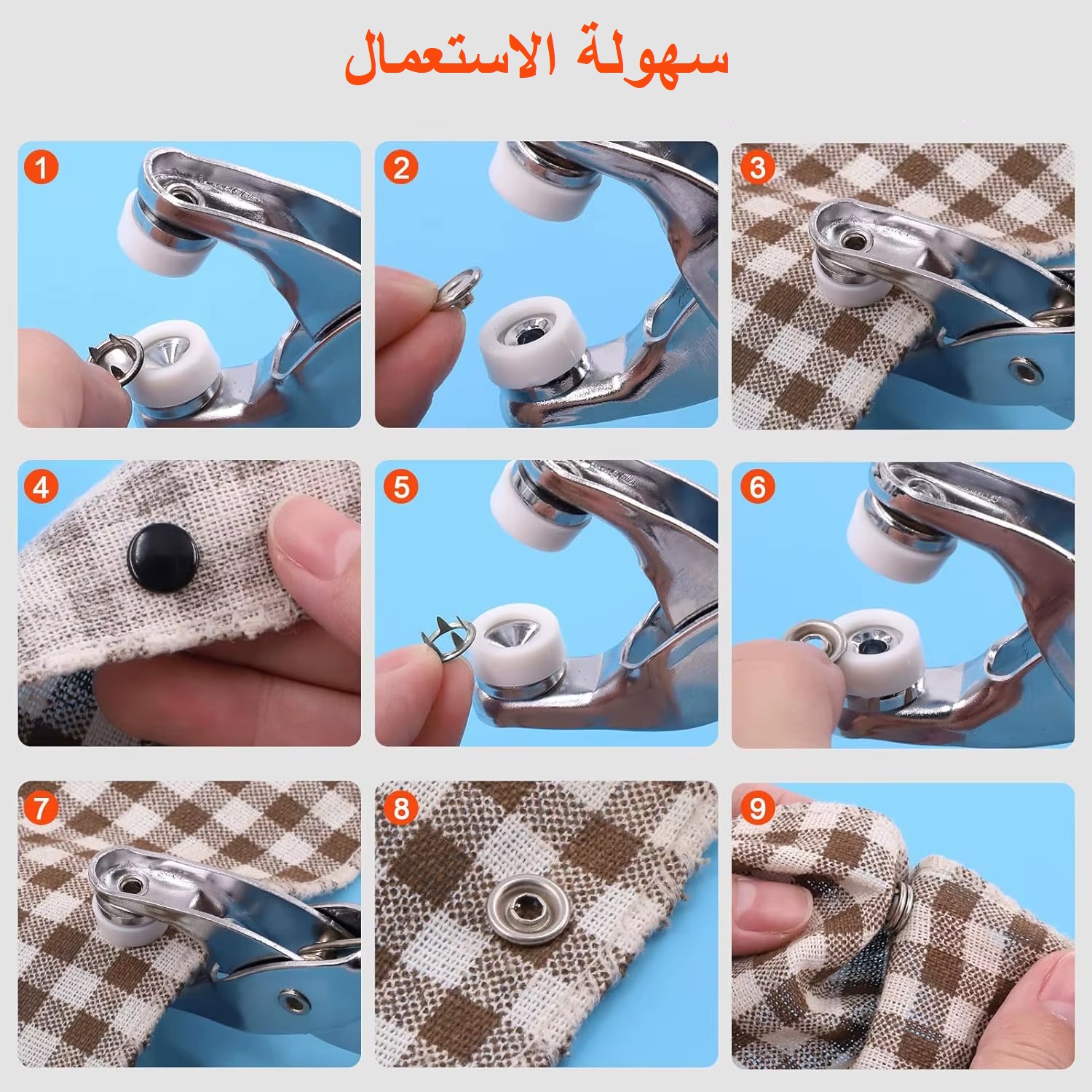 سهولة الاستعمال

1

2

3

4

5

6

7

8

9